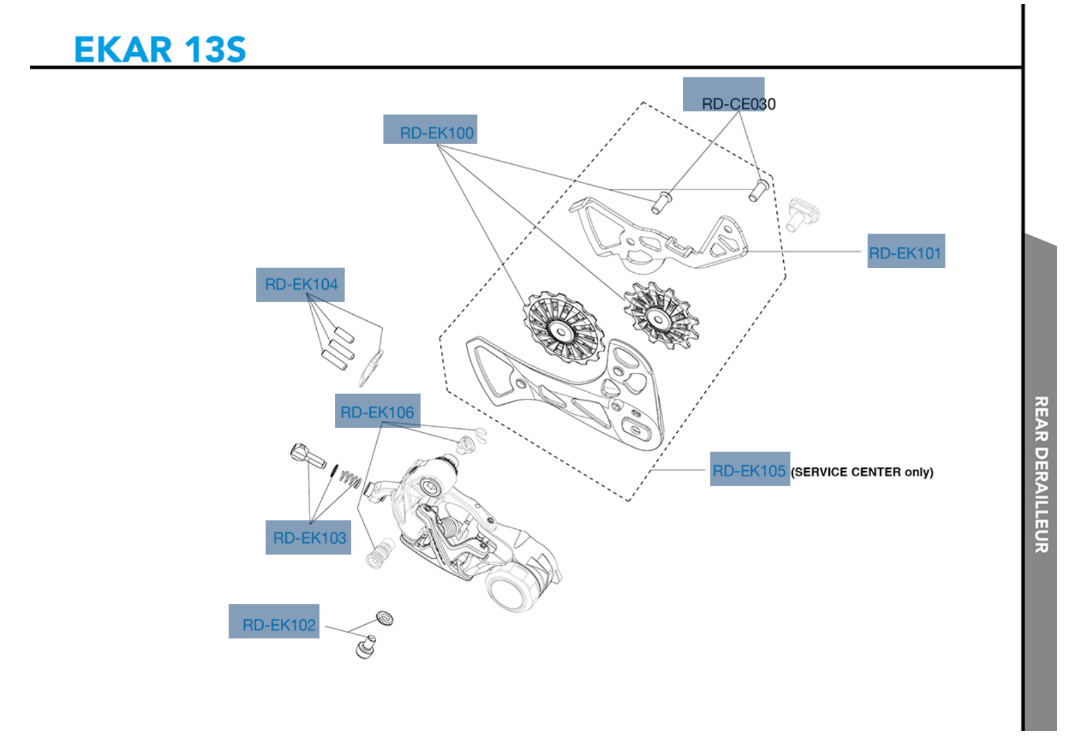 EKAR 13S

RD-CE030

RD-EK100

RD-EK101

RD-EK104

RD-EK106

RD-EK105 (SERVICE CENTER only)

RD-EK103

RD-EK102

REAR DERAILLEUR